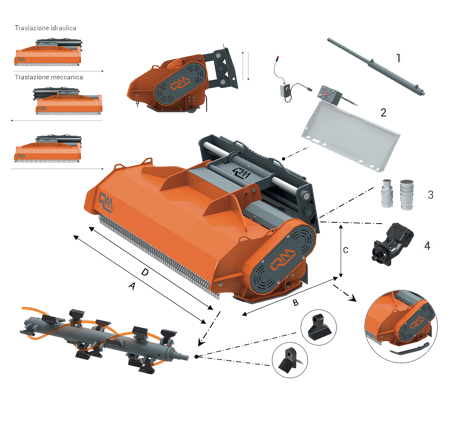 Traslazione idraulica

Traslazione meccanica

1

2

3

4

C

D

A

B