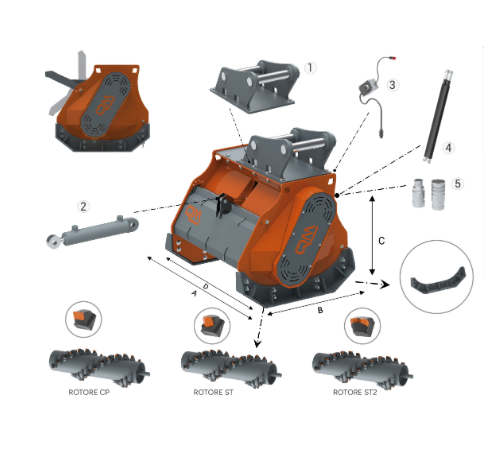 1
3
4
5
2
C
D
A
B
ROTORE CP
ROTORE ST
ROTORE ST2