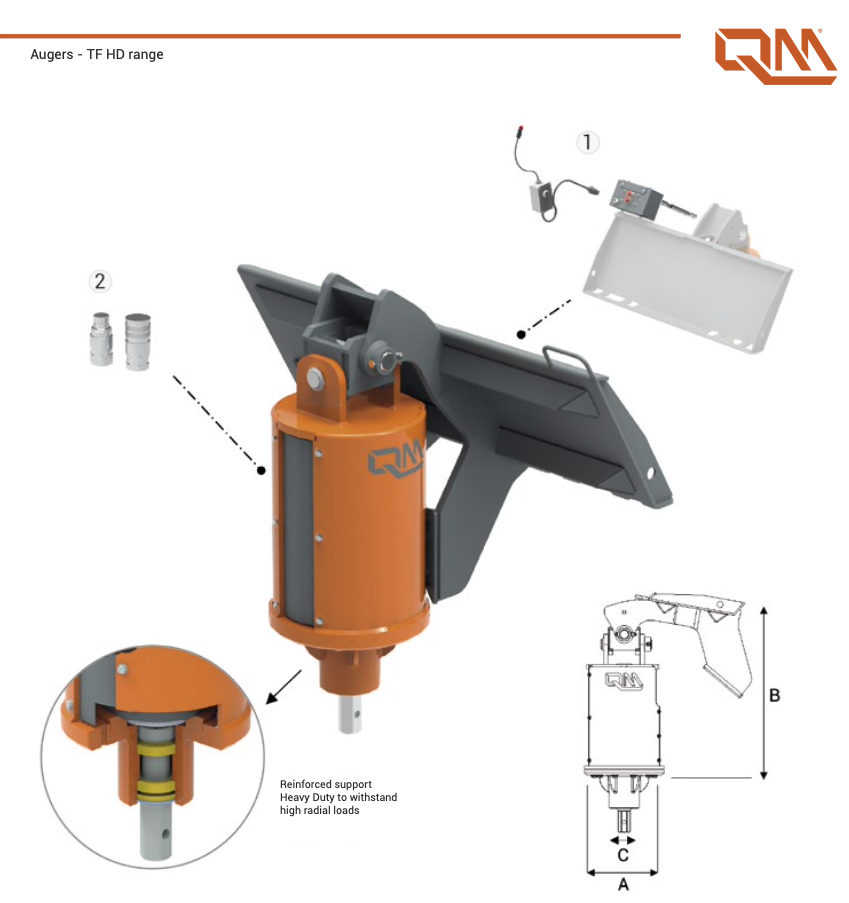 Augers - TF HD range

QM

1

2

QM

Reinforced support Heavy Duty to withstand high radial loads

QM

B

C

A